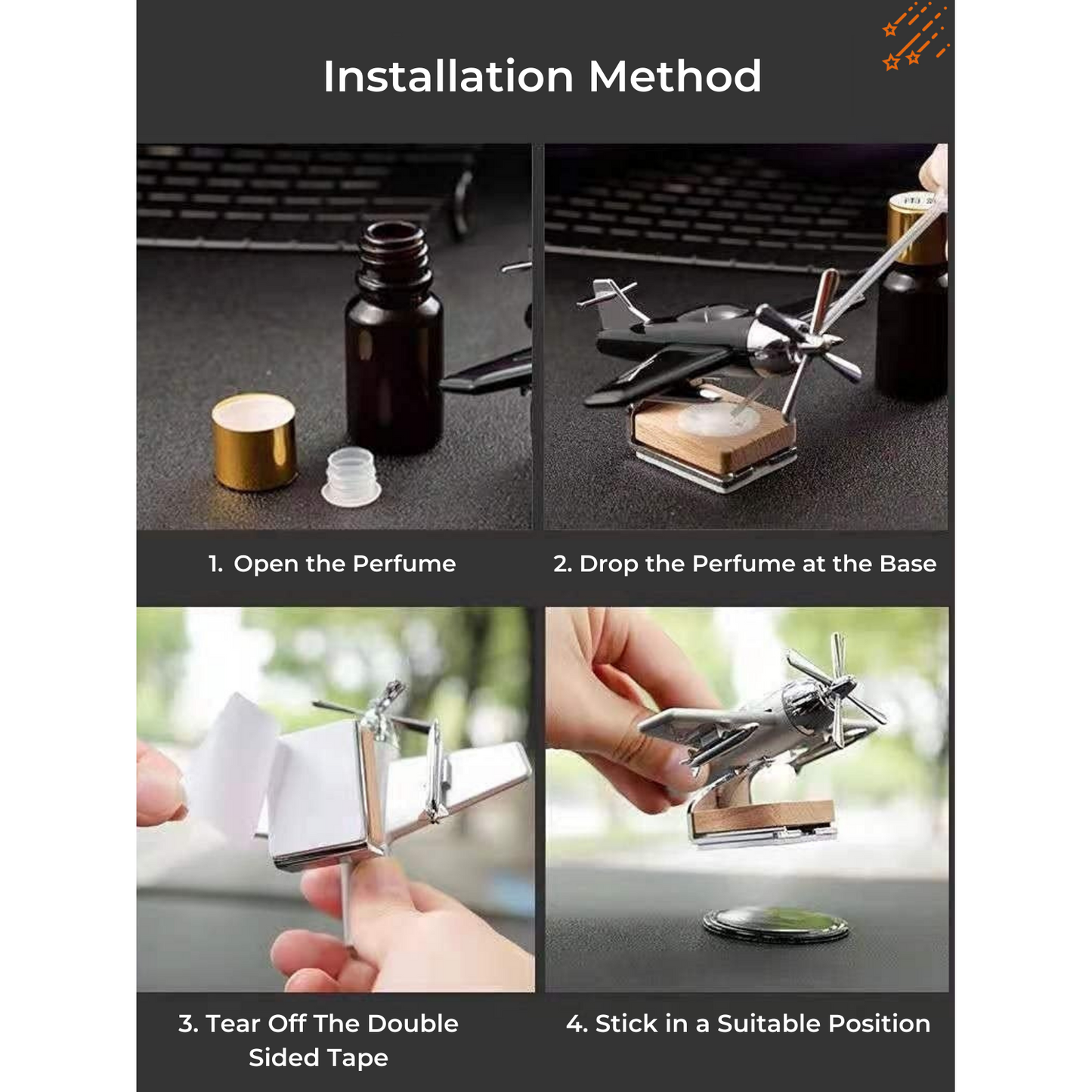 Installation Method

1. Open the Perfume

2. Drop the Perfume at the Base

3. Tear Off The Double Sided Tape

4. Stick in a Suitable Position